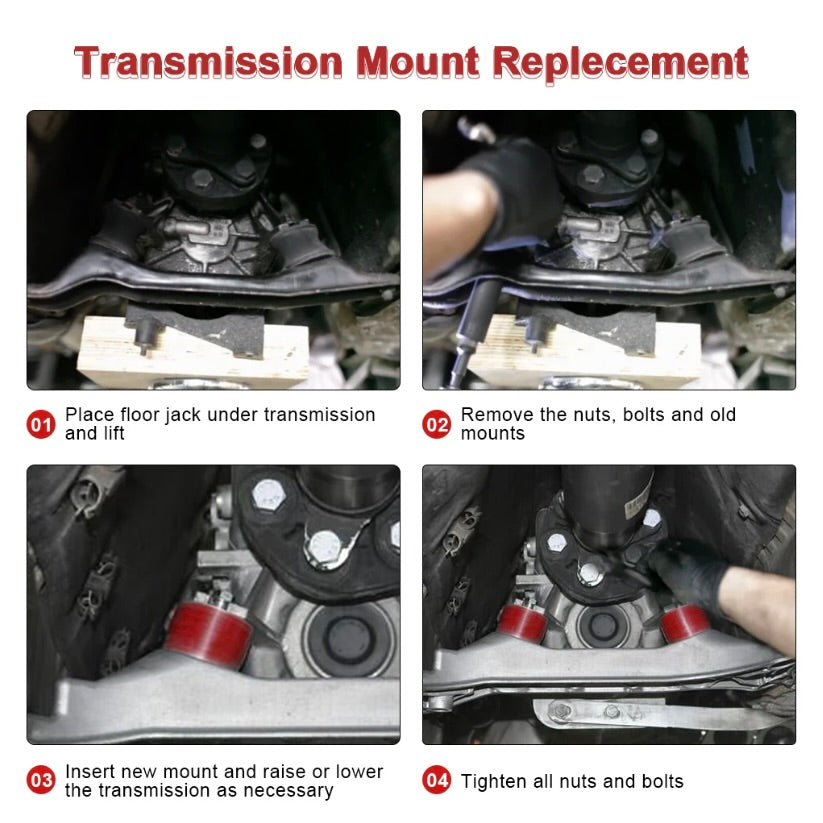 Transmission Mount Replecement

01 Place floor jack under transmission and lift

02 Remove the nuts, bolts and old mounts

03 Insert new mount and raise or lower the transmission as necessary

04 Tighten all nuts and bolts