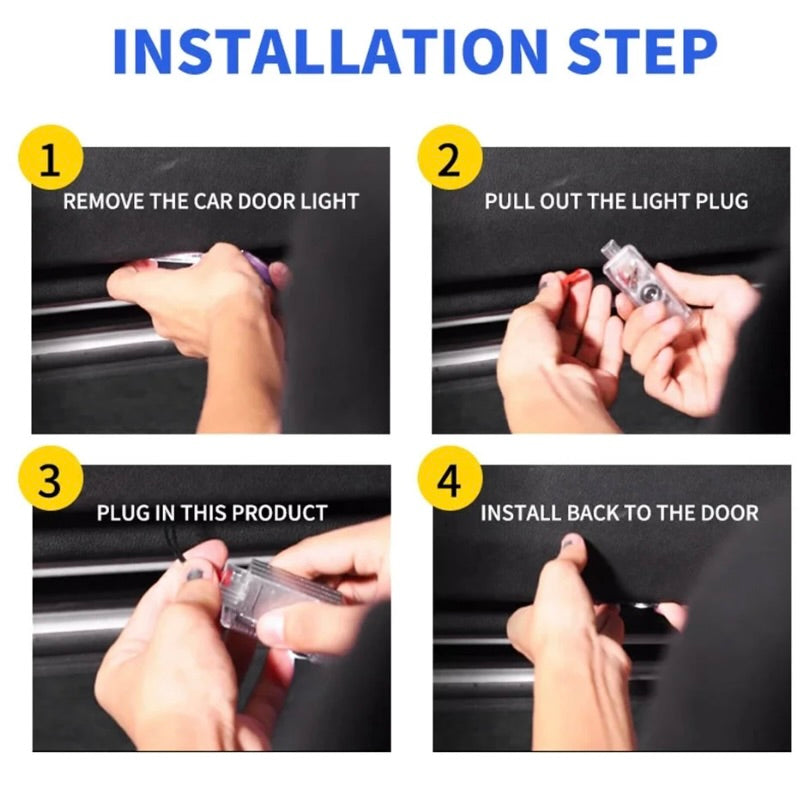 INSTALLATION STEP

1
REMOVE THE CAR DOOR LIGHT

2
PULL OUT THE LIGHT PLUG

3
PLUG IN THIS PRODUCT

4
INSTALL BACK TO THE DOOR