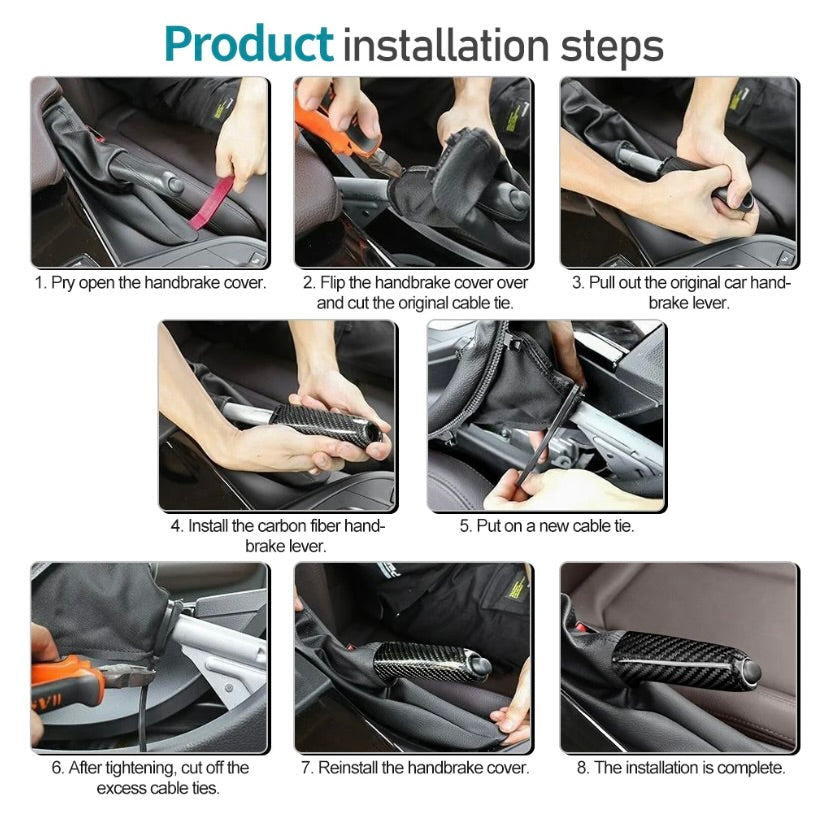 Product installation steps

1. Pry open the handbrake cover.

2. Flip the handbrake cover over and cut the original cable tie.

3. Pull out the original car handbrake lever.

4. Install the carbon fiber handbrake lever.

5. Put on a new cable tie.

6. After tightening, cut off the excess cable ties.

7. Reinstall the handbrake cover.

8. The installation is complete.