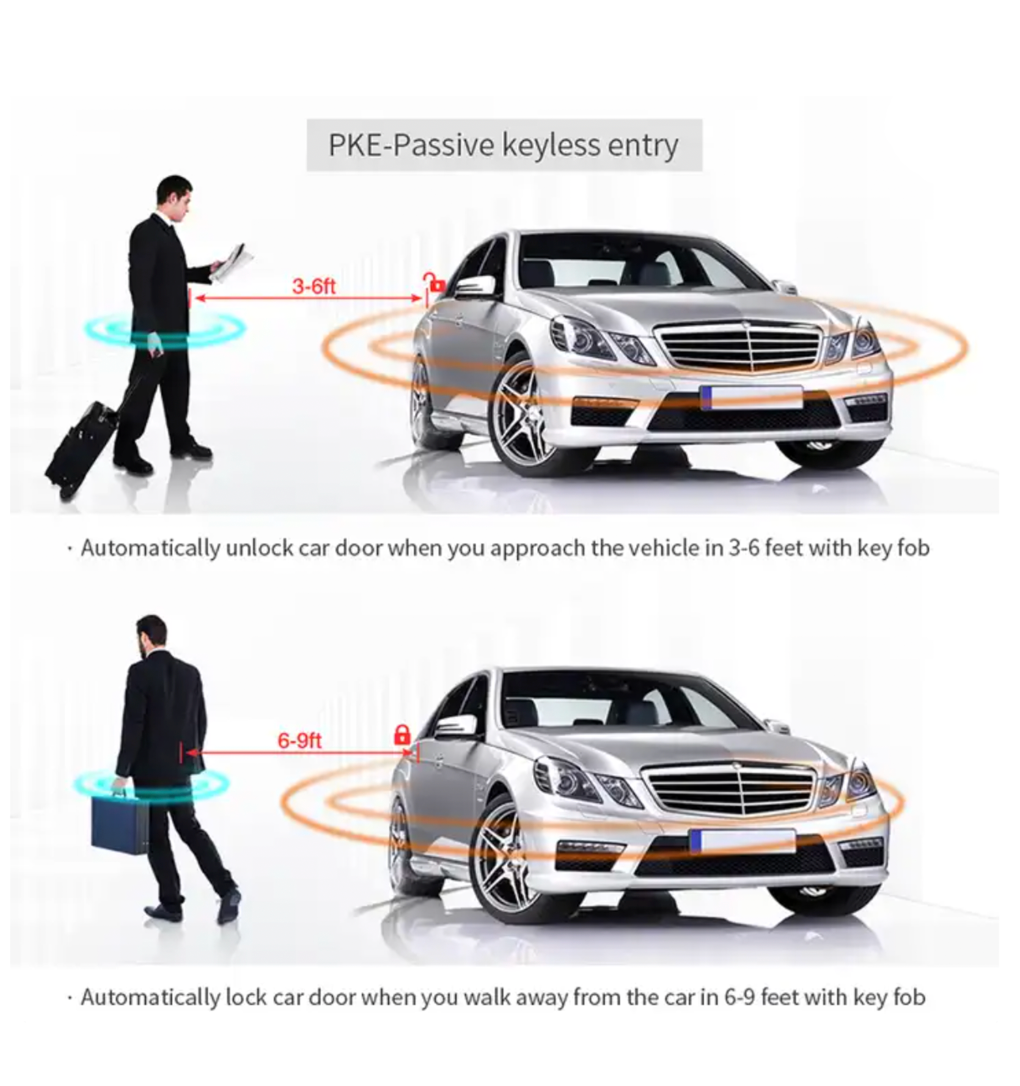 PKE-Passive keyless entry

3-6ft

· Automatically unlock car door when you approach the vehicle in 3-6 feet with key fob

6-9ft

· Automatically lock car door when you walk away from the car in 6-9 feet with key fob